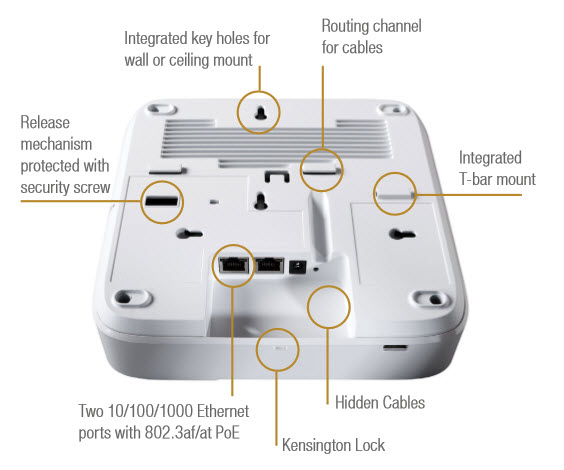 Integrated key holes for wall or ceiling mount

Routing channel for cables

Release mechanism protected with security screw

Integrated T-bar mount

Two 10/100/1000 Ethernet ports with 802.3af/at PoE

Hidden Cables

Kensington Lock